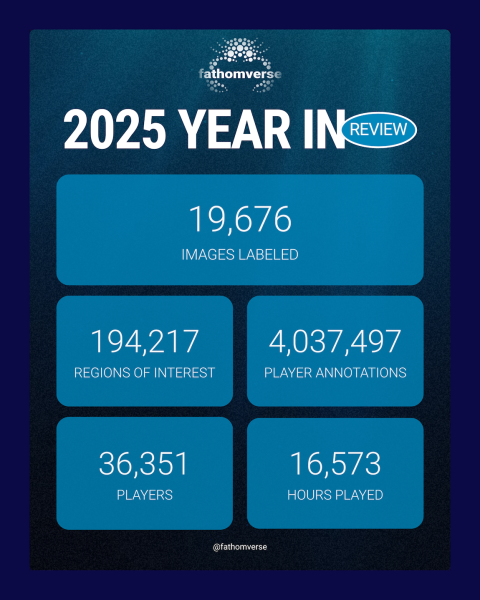 fathomverse

2025 YEAR IN REVIEW

19,676
IMAGES LABELED

194,217
REGIONS OF INTEREST

4,037,497
PLAYER ANNOTATIONS

36,351
PLAYERS

16,573
HOURS PLAYED

@fathomverse